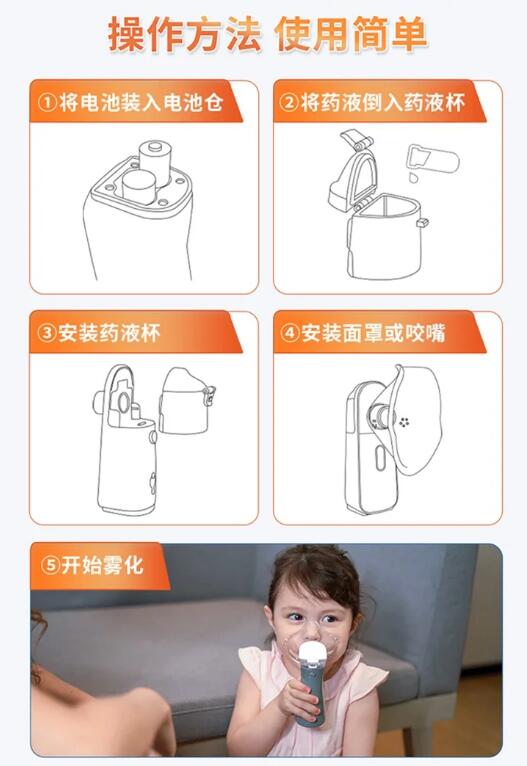 操作方法 使用简单

①将电池装入电池仓

②将药液倒入药液杯

③安装药液杯

④安装面罩或咬嘴

⑤开始雾化